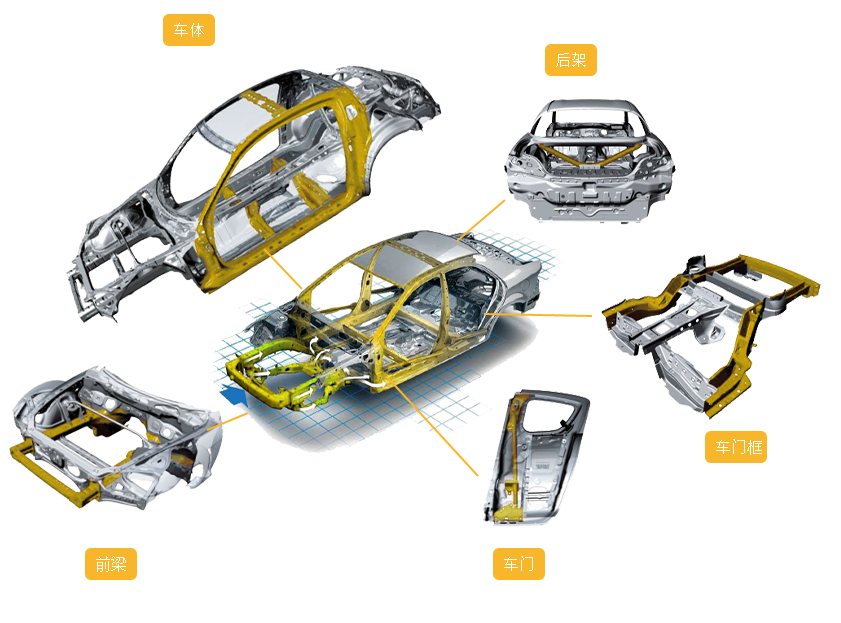 车体

后架

车门框

前梁

车门